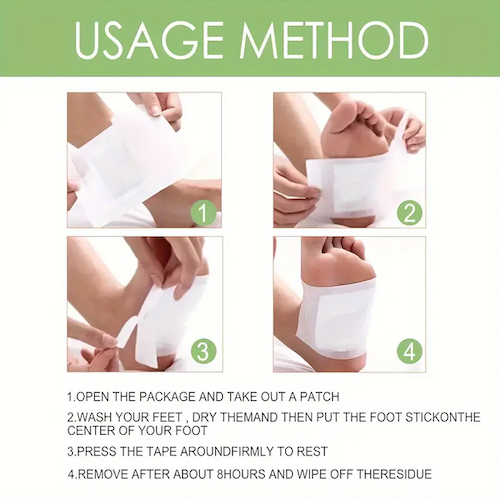 USAGE METHOD

1

2

3

4

1.OPEN THE PACKAGE AND TAKE OUT A PATCH

2.WASH YOUR FEET , DRY THEMAND THEN PUT THE FOOT STICKONTHE CENTER OF YOUR FOOT

3.PRESS THE TAPE AROUNDFIRMLY TO REST

4.REMOVE AFTER ABOUT 8HOURS AND WIPE OFF THERESIDUE